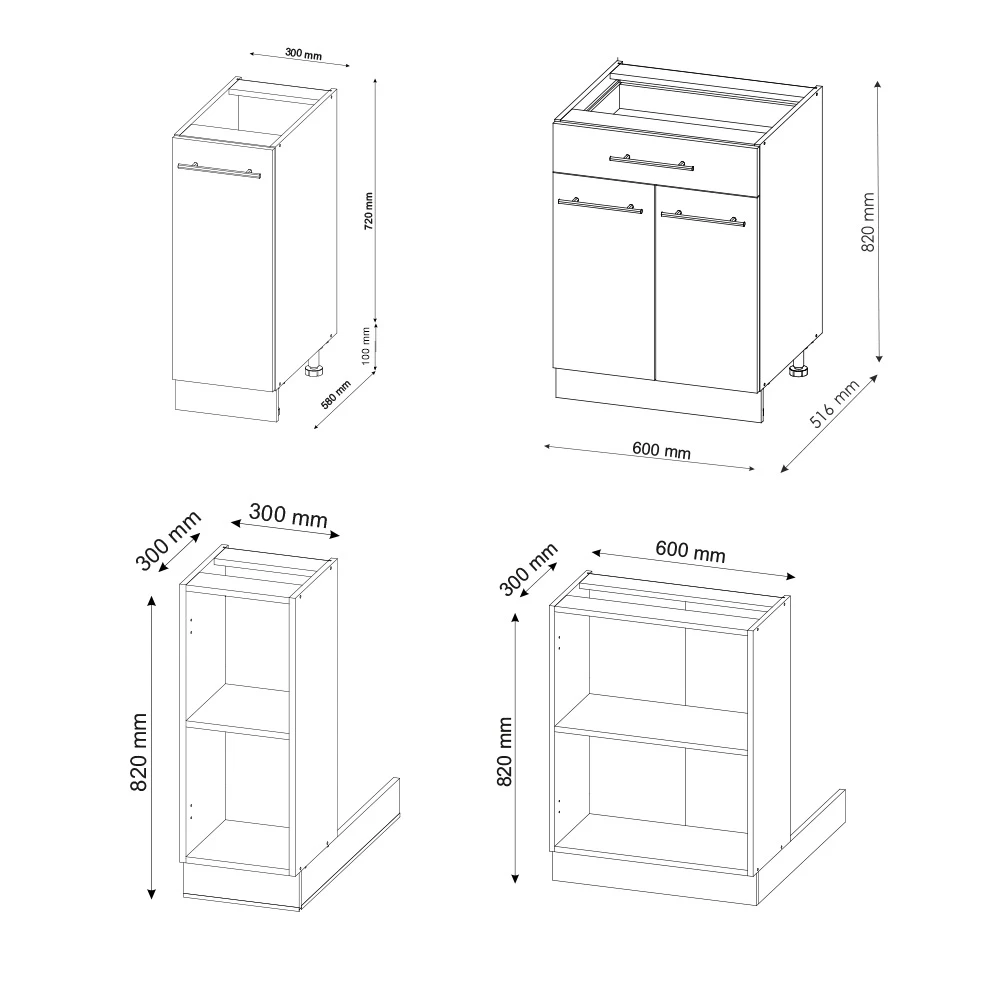 300 mm
720 mm
100 mm
580 mm
820 mm
516 mm
600 mm
300 mm
300 mm
820 mm
300 mm
600 mm
820 mm