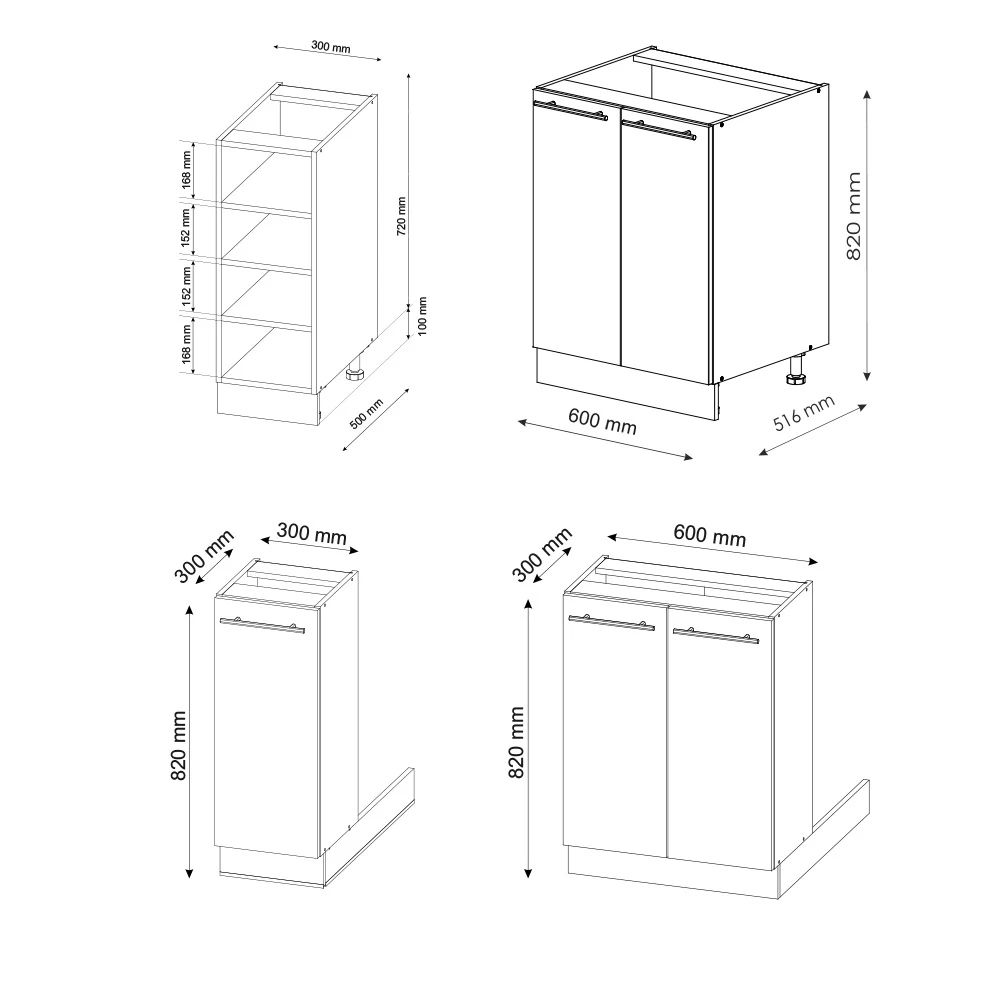 300 mm
168 mm
152 mm
152 mm
168 mm
720 mm
100 mm
500 mm
820 mm
600 mm
516 mm
300 mm
300 mm
820 mm
300 mm
600 mm
820 mm