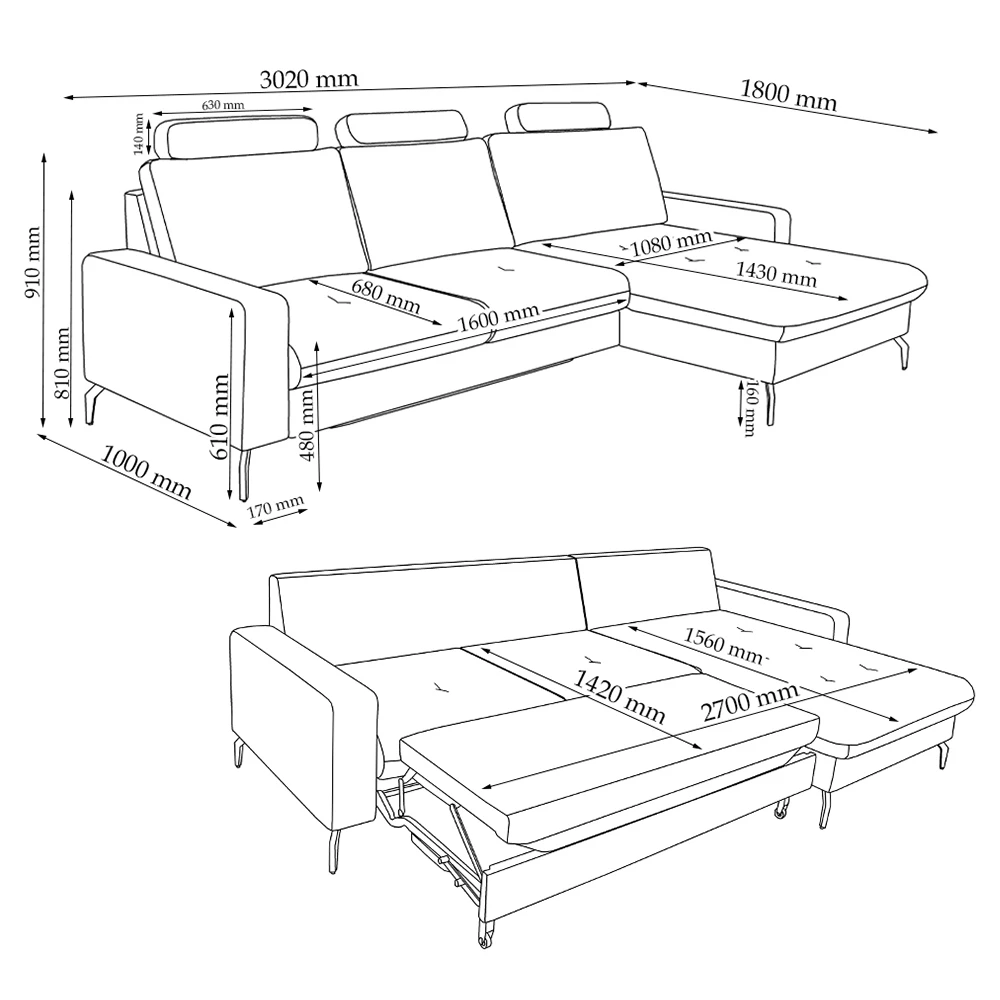 3020 mm
1800 mm
630 mm
140 mm
910 mm
810 mm
1080 mm
1430 mm
680 mm
1600 mm
610 mm
480 mm
160 mm
1000 mm
170 mm

1560 mm
1420 mm
2700 mm