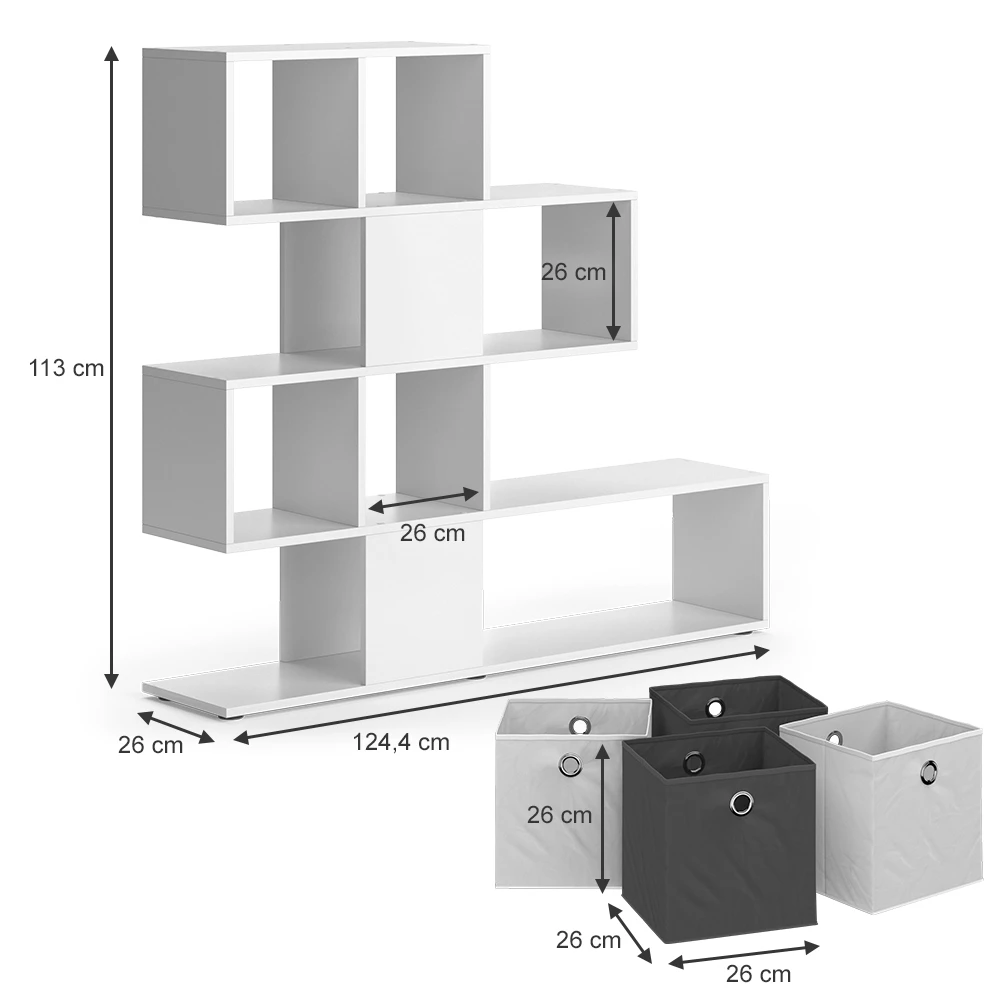 113 cm

26 cm

26 cm

26 cm

124,4 cm

26 cm

26 cm

26 cm